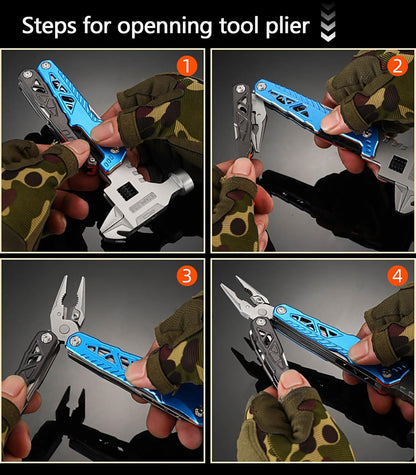 Steps for openning tool plier

1

2

3

4